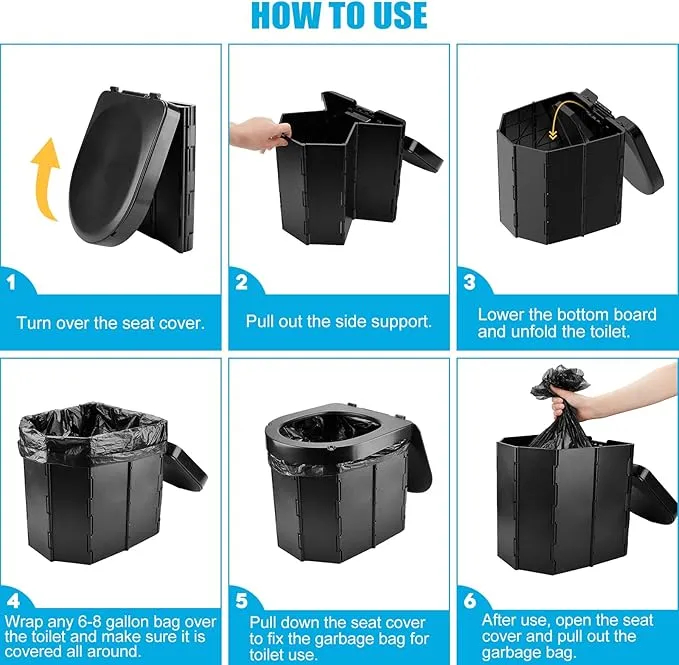 HOW TO USE

1
Turn over the seat cover.

2
Pull out the side support.

3
Lower the bottom board and unfold the toilet.

4
Wrap any 6-8 gallon bag over the toilet and make sure it is covered all around.

5
Pull down the seat cover to fix the garbage bag for toilet use.

6
After use, open the seat cover and pull out the garbage bag.